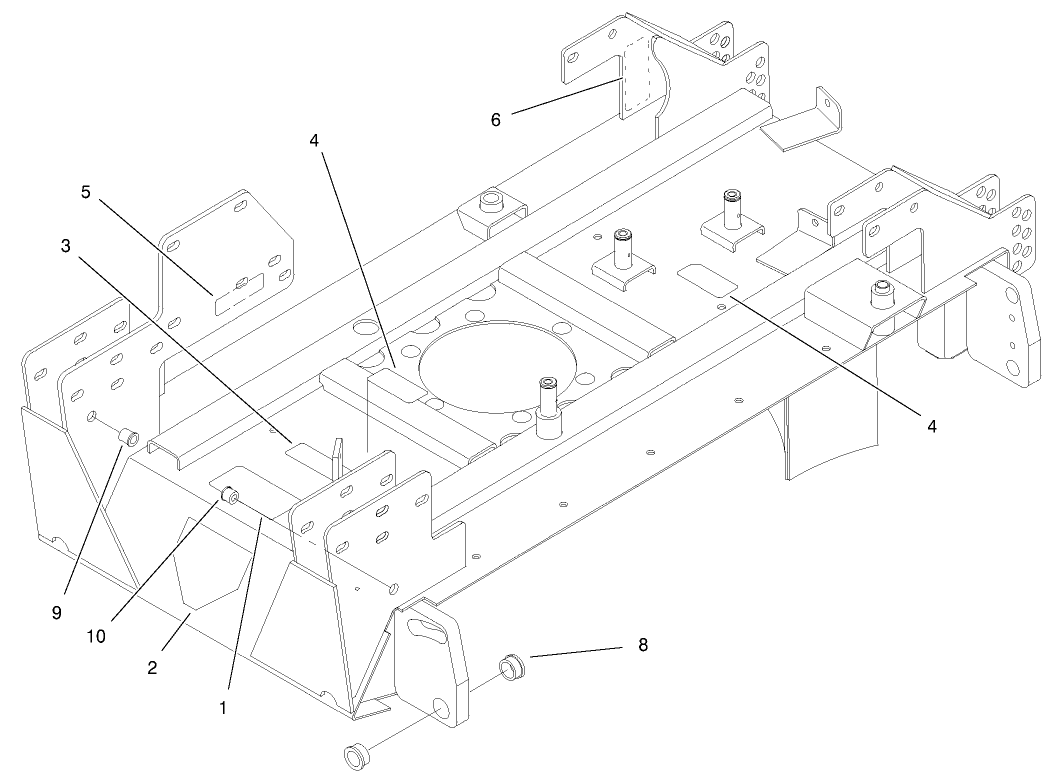 6
4
5
3
4
9
10
2
1
8