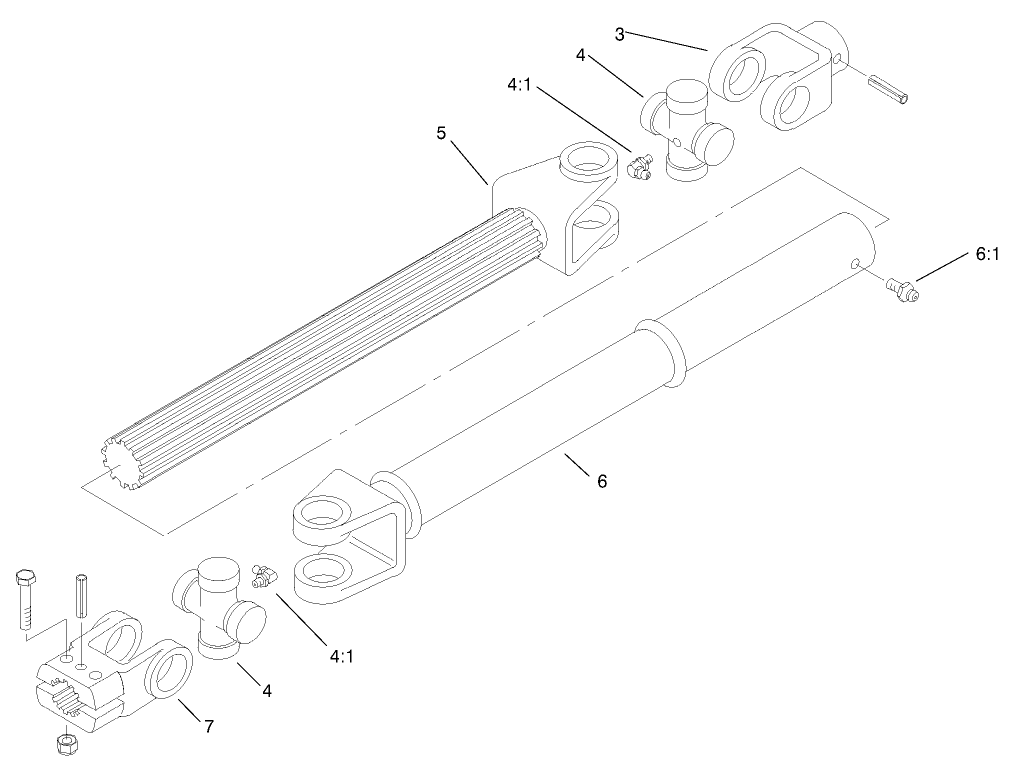 3
4
4:1
5
6:1
6
4:1
4
7