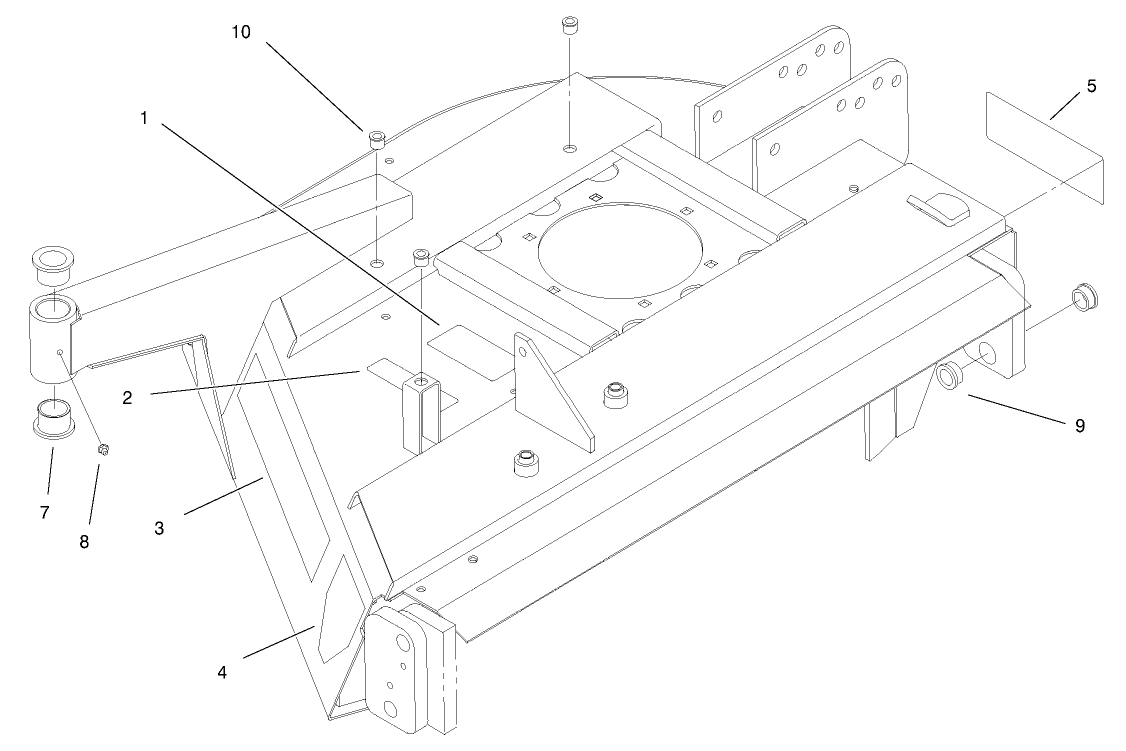 10
1
5
2
9
7
8
3
4