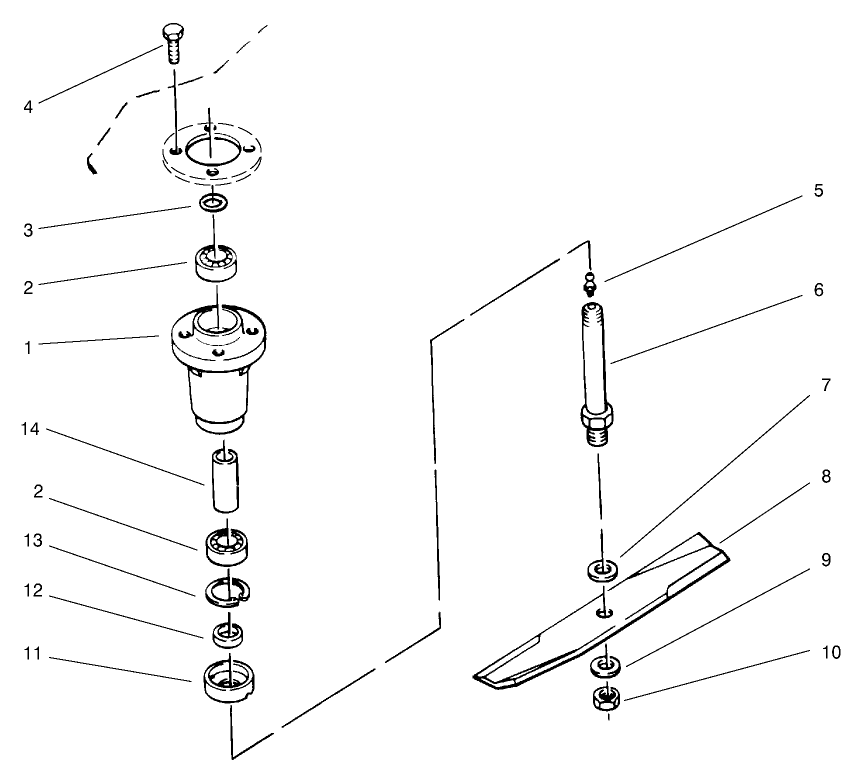 4
3
2
1
14
2
13
12
11
5
6
7
8
9
10