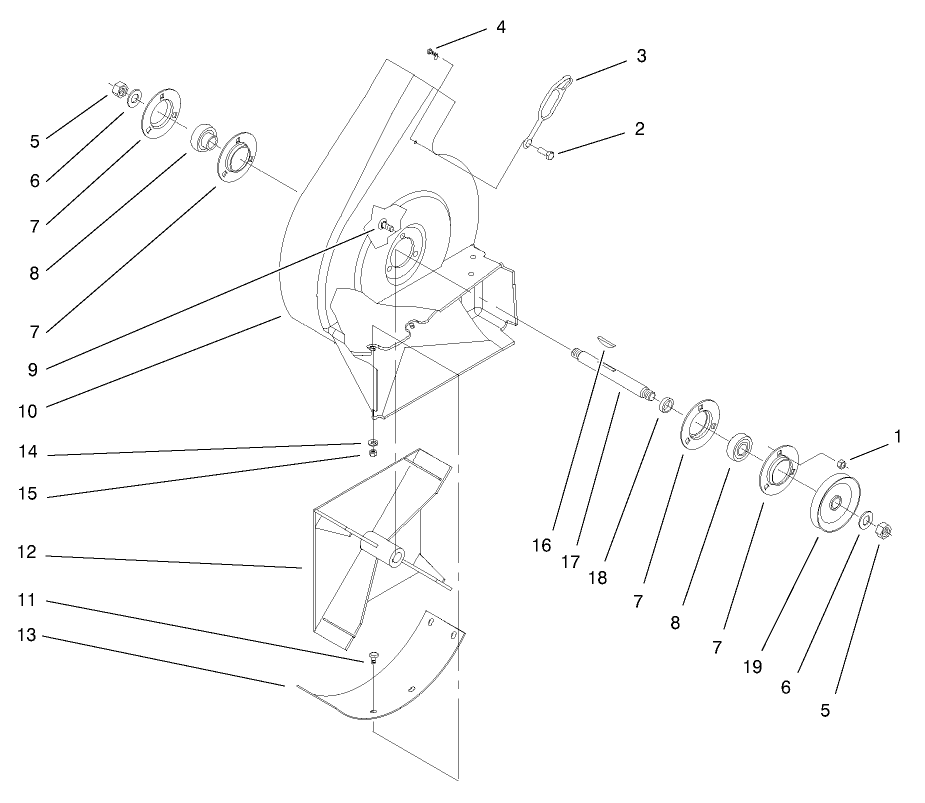 4
3
2
5
6
7
8
7
9
10
14
15
12
11
13
1
16
17
18
7
8
7
19
6
5