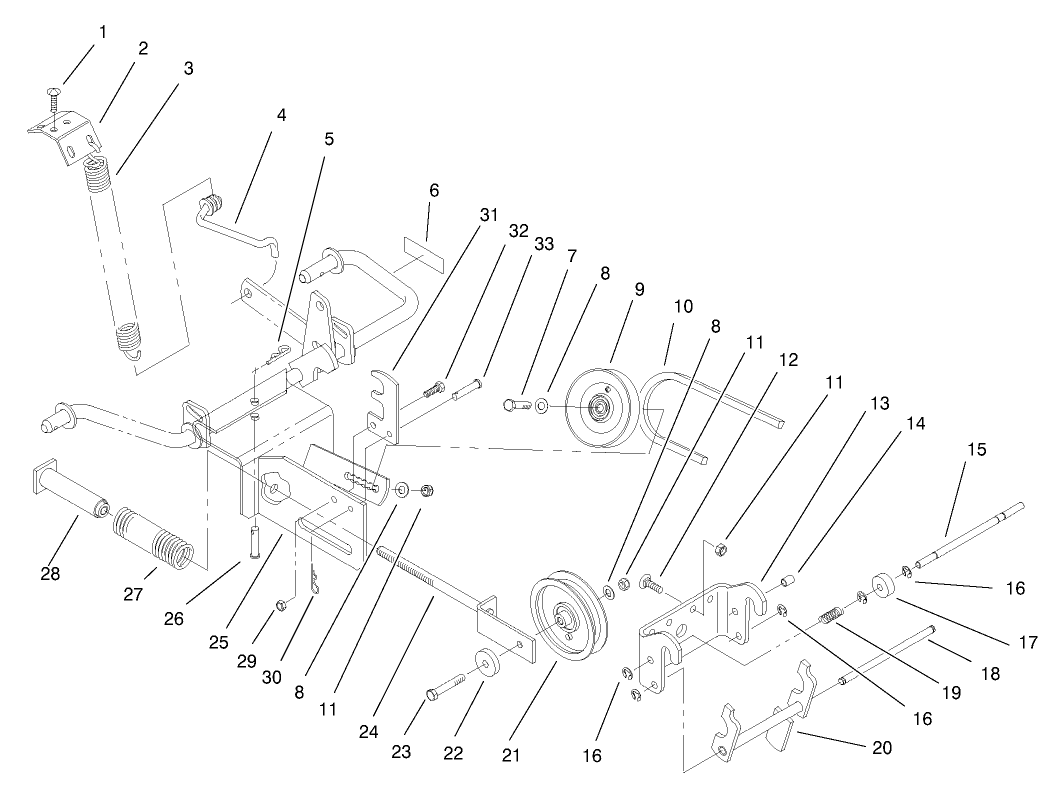 1
2
3
4
5
6
31
32
33
7
8
9
10
8
11
12
11
13
14
15
16
17
18
19
16
20
16
21
22
23
24
11
8
30
29
25
26
27
28