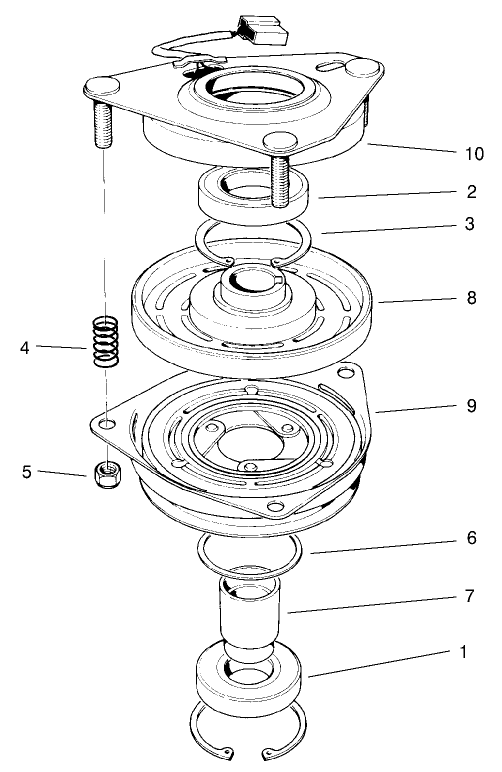 10
2
3
8
4
9
5
6
7
1