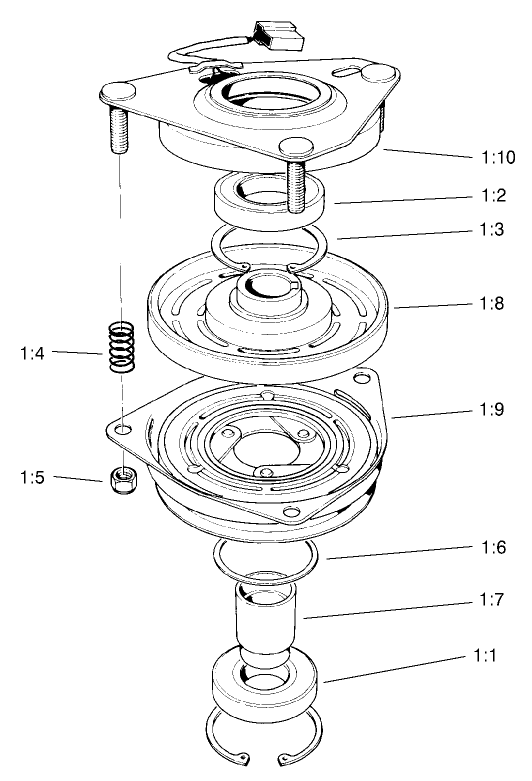 1:10
1:2
1:3
1:8
1:4
1:9
1:5
1:6
1:7
1:1