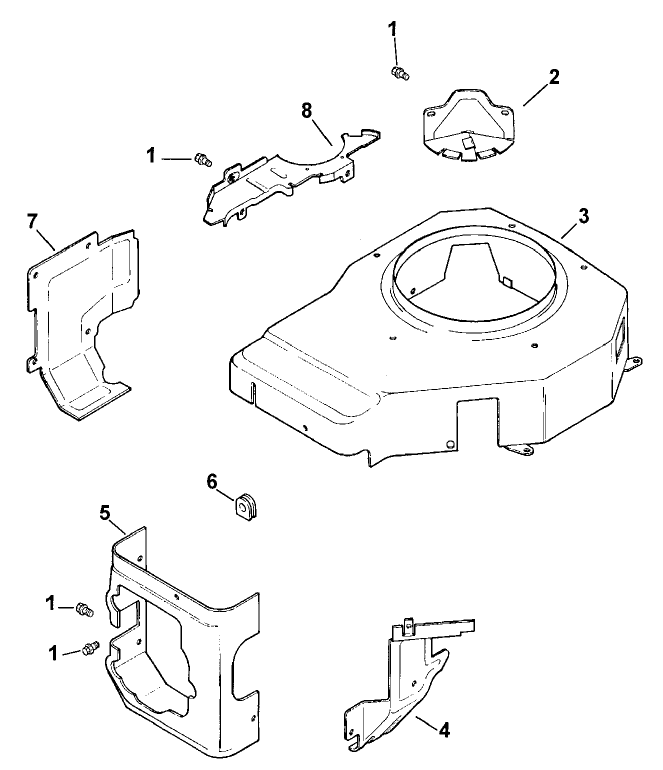 1
2
8
1
7
3
6
5
1
1
4