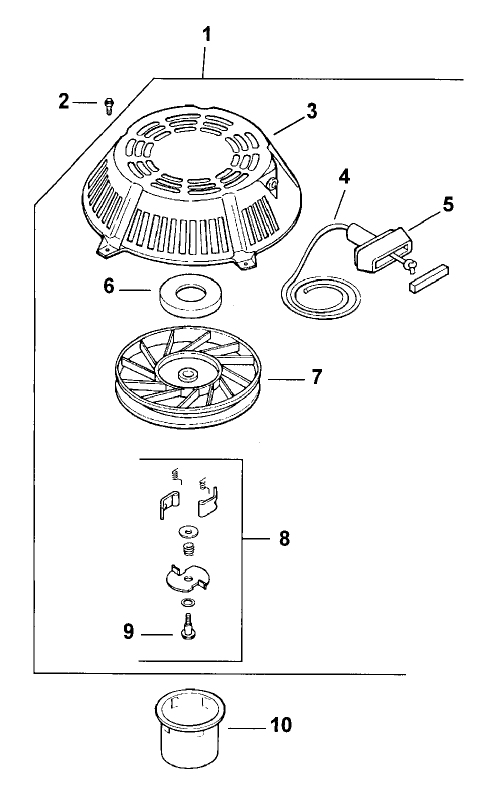 1
2
3
4
5
6
7
8
9
10