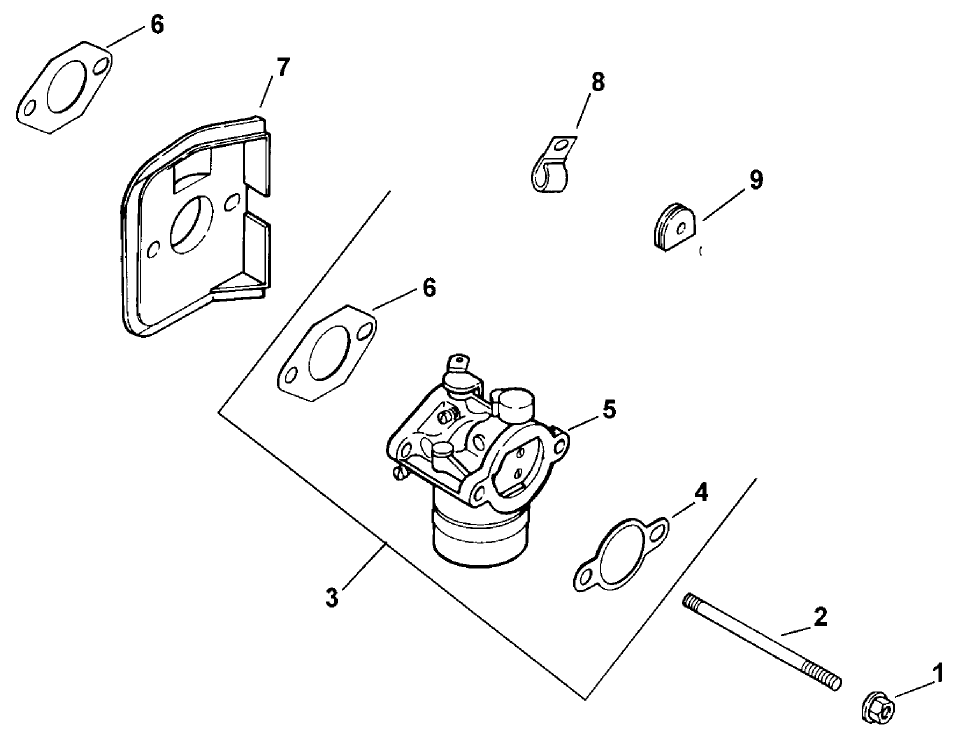 6
7
8
9
6
5
4
3
2
1