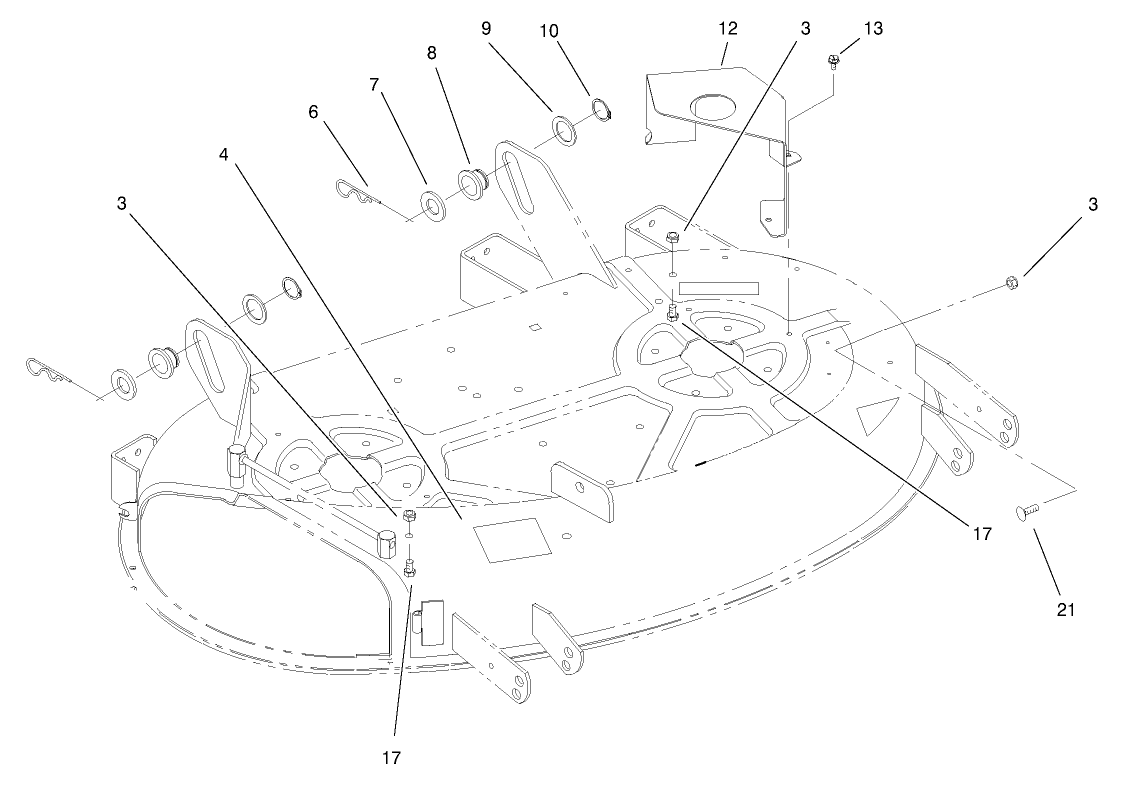 9
10
12
3
13
8
7
6
4
3
3
17
21
17