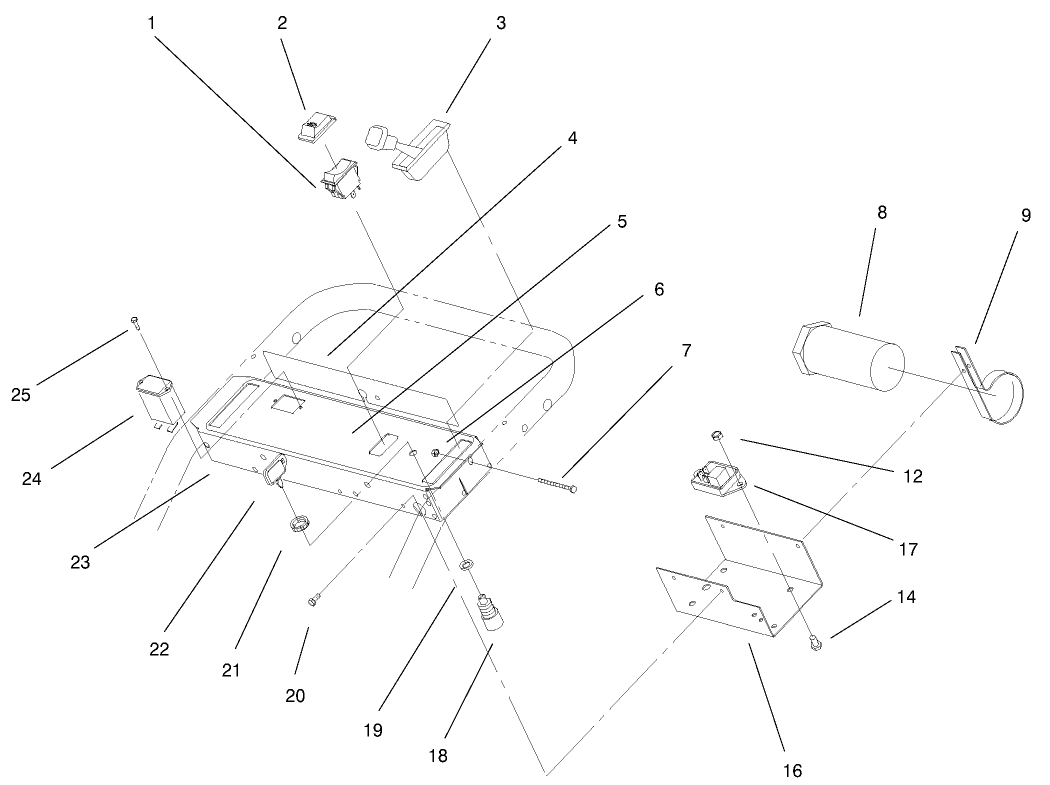 1
2
3
4
5
6
7
8
9
25
24
23
22
21
20
19
18
12
17
14
16