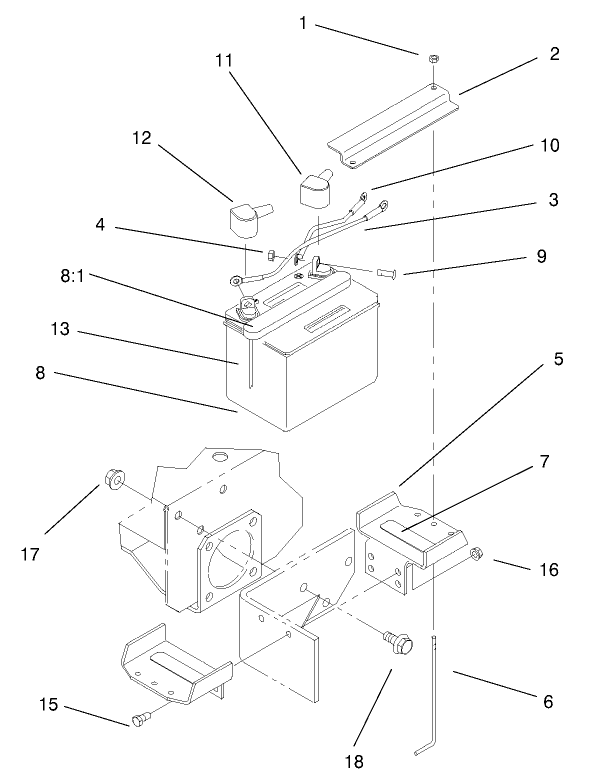 1
2
11
12
10
3
4
9
8:1
13
8
5
7
17
16
15
6
18