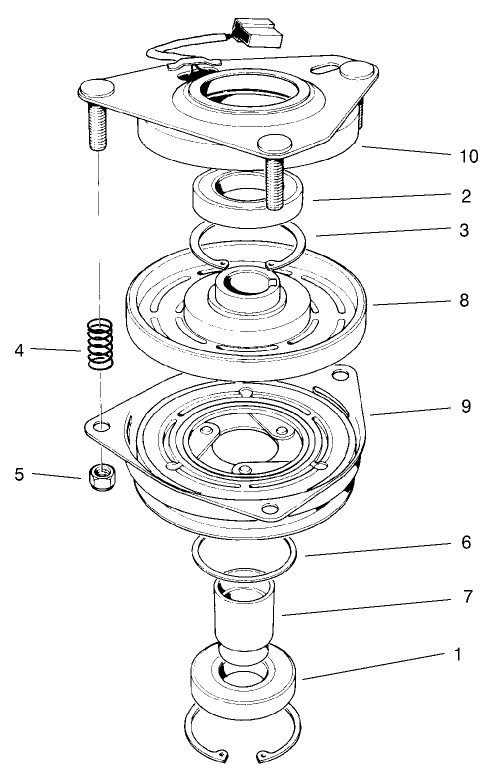 10
2
3
8
4
9
5
6
7
1