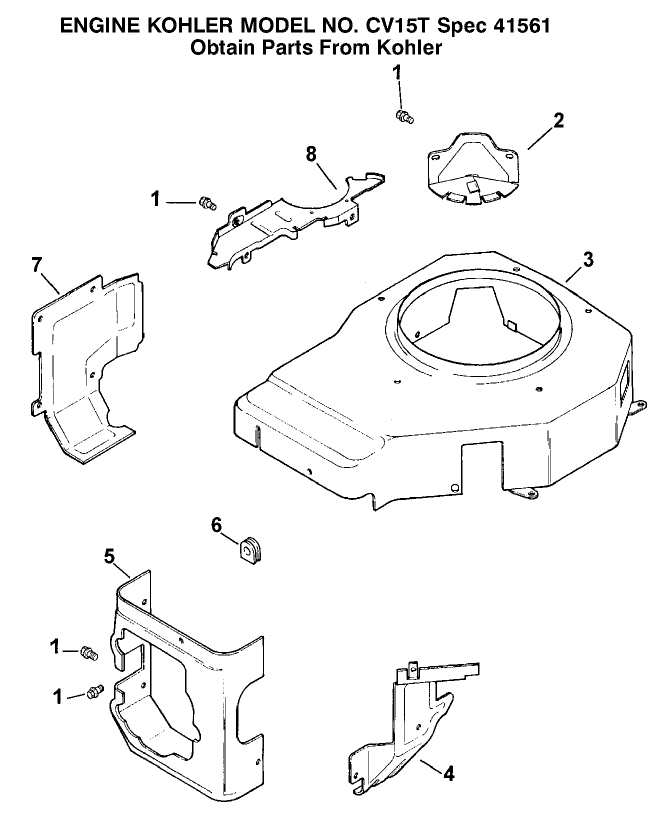 ENGINE KOHLER MODEL NO. CV15T Spec 41561
Obtain Parts From Kohler

1
2
8
1
7
3
6
5
1
1
4