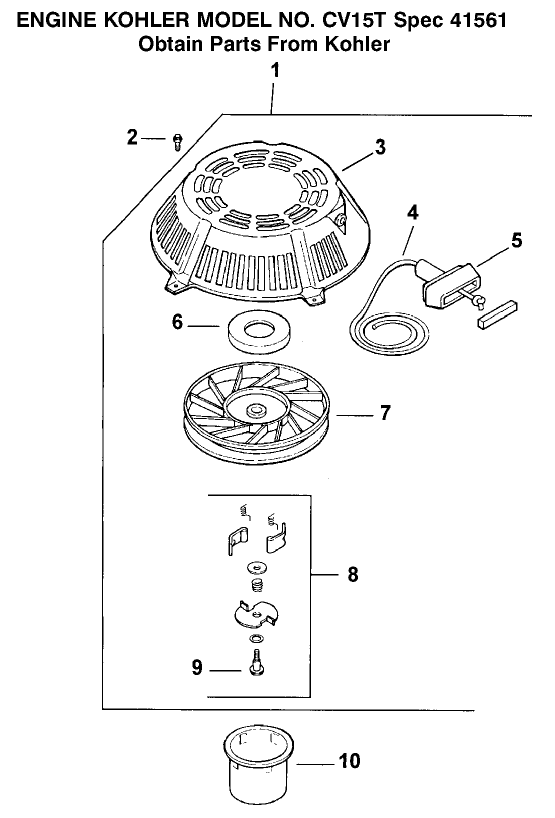 ENGINE KOHLER MODEL NO. CV15T Spec 41561
Obtain Parts From Kohler

1
2
3
4
5
6
7
8
9
10