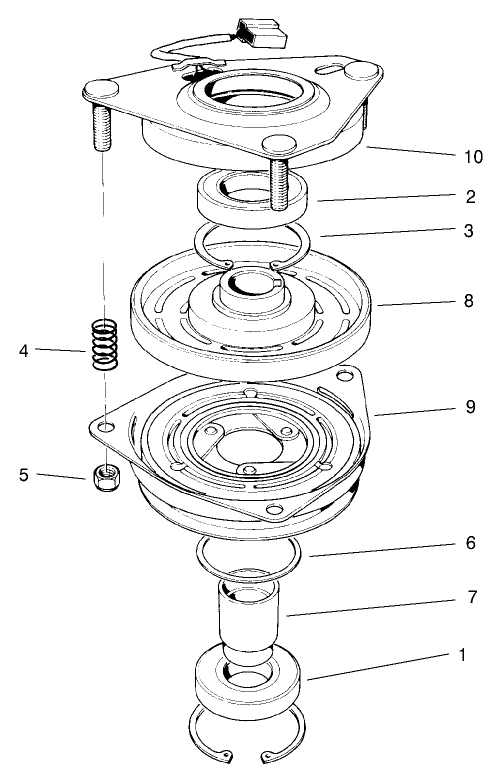 10
2
3
8
4
9
5
6
7
1