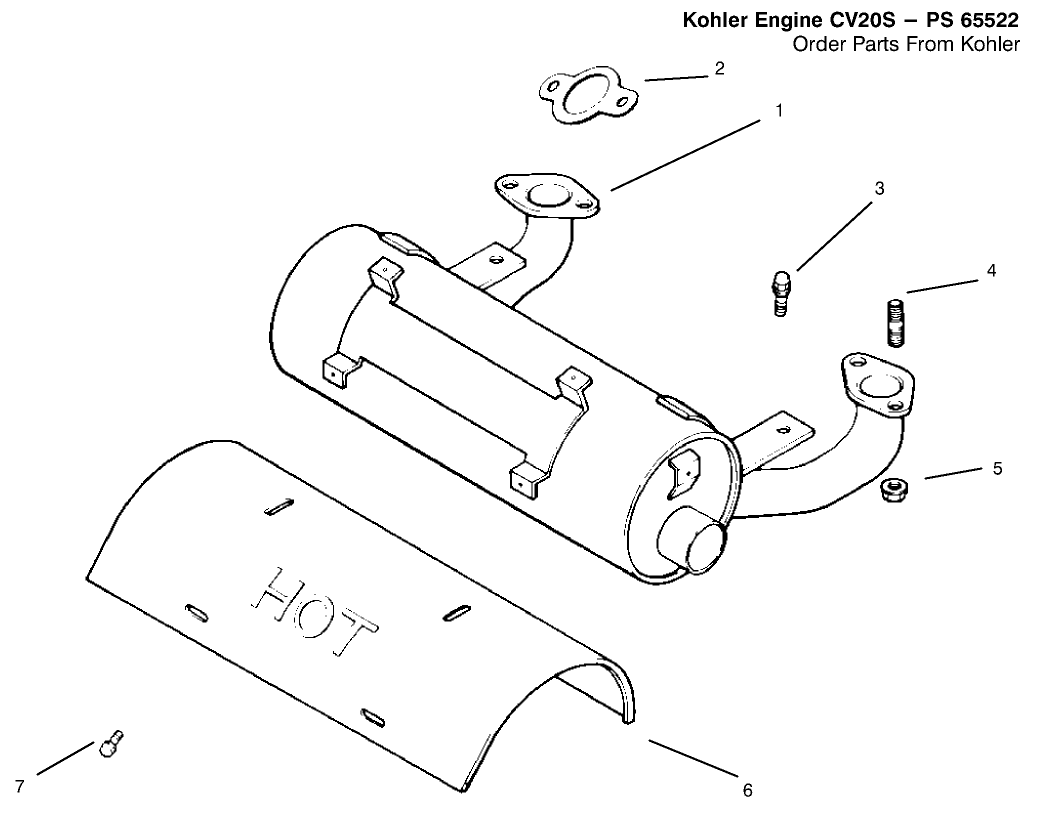 Kohler Engine CV20S – PS 65522
Order Parts From Kohler

2
1
3
4
5
HOT
7
6