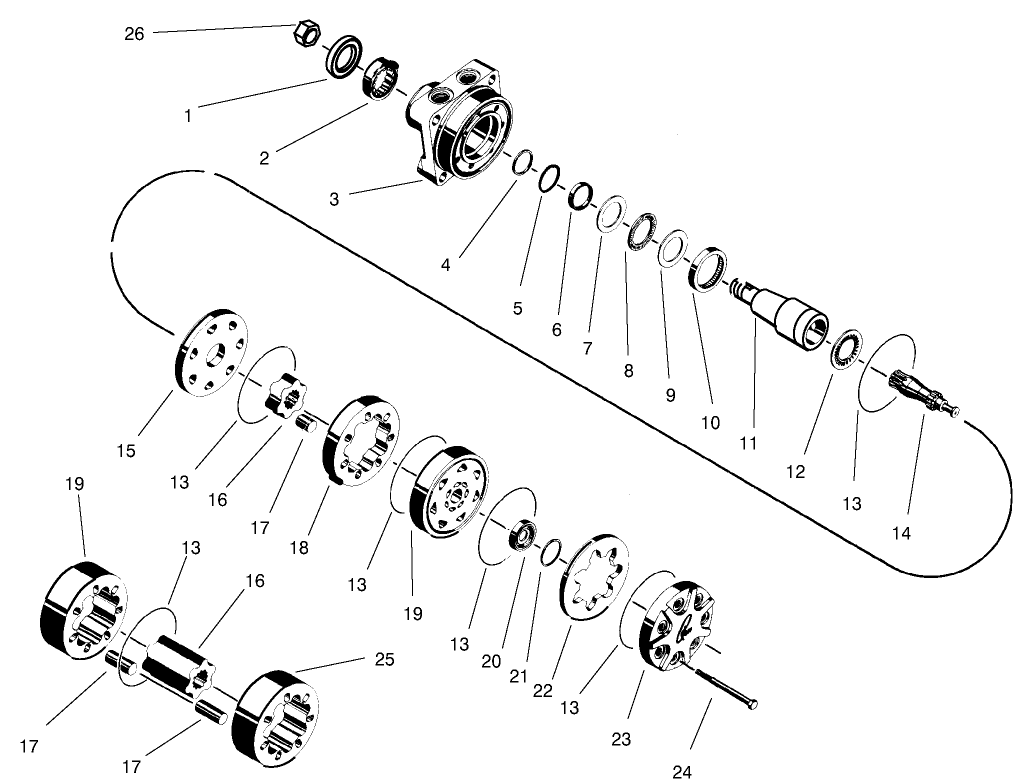 26
1
2
3
4
5
6
7
8
9
10
11
12
13
14
15
13
16
17
18
13
19
13
20
21
22
13
23
24
19
13
16
25
17
17