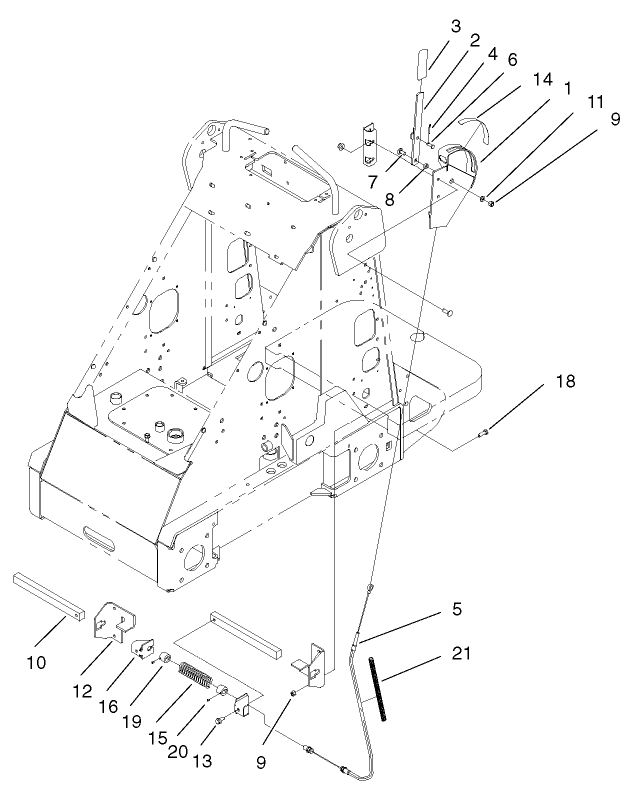 3
2
4
6
14
1
11
9
7
8
18
5
21
10
12
16
19
15
20
13
9