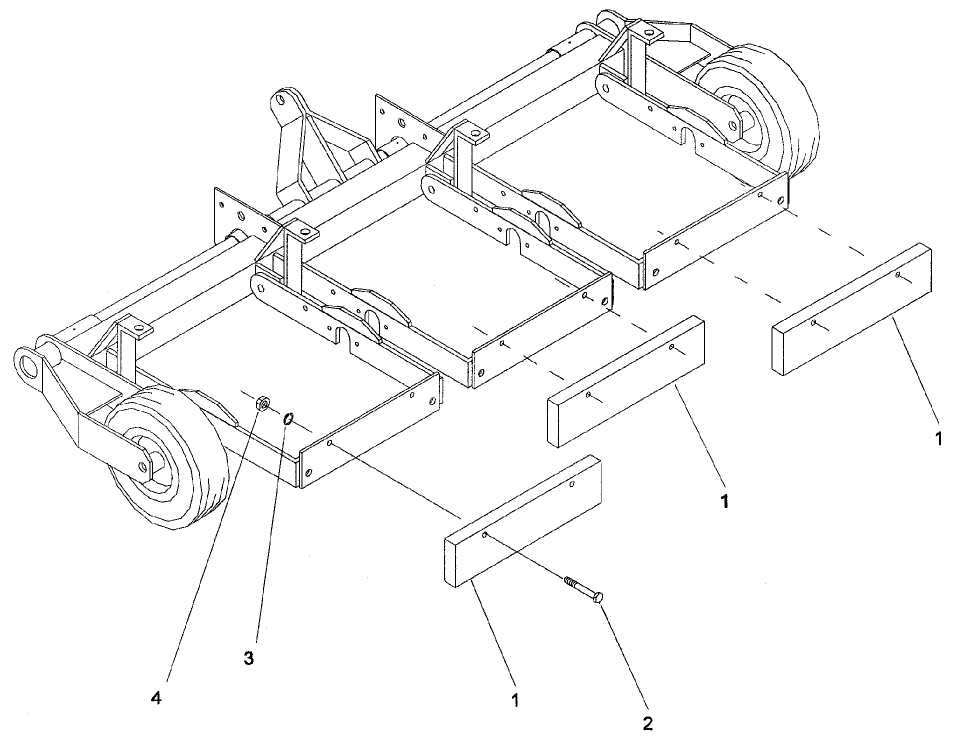 1

1

4

3

1

2