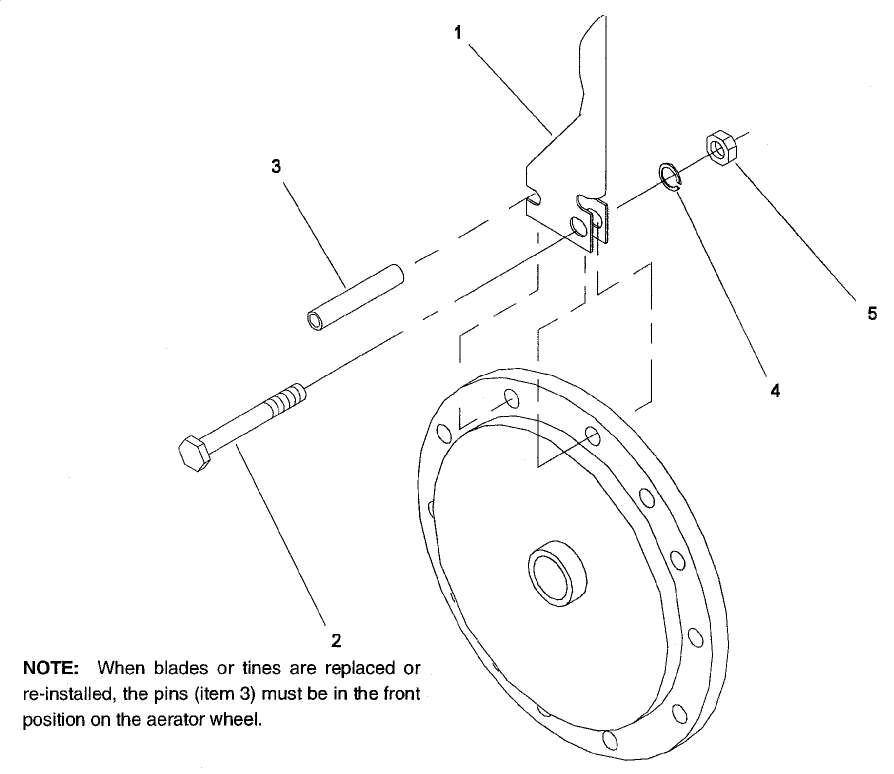 1

3

5

4

2

NOTE: When blades or tines are replaced or re-installed, the pins (item 3) must be in the front position on the aerator wheel.