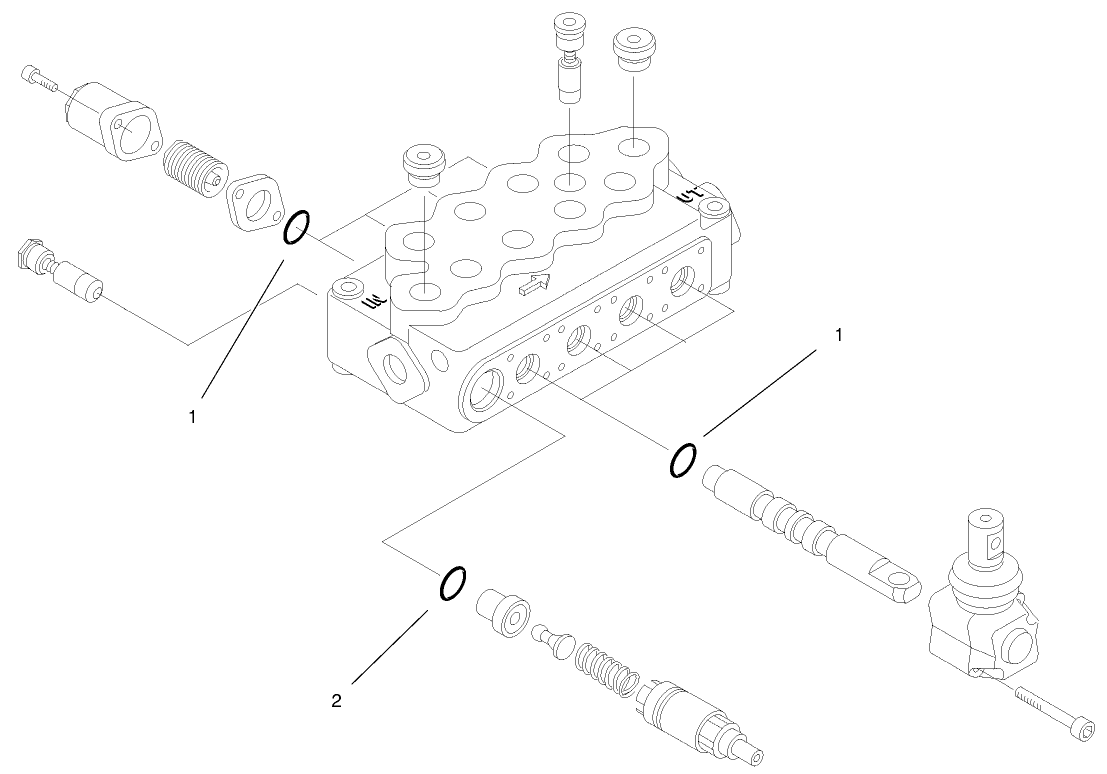 1

1

2