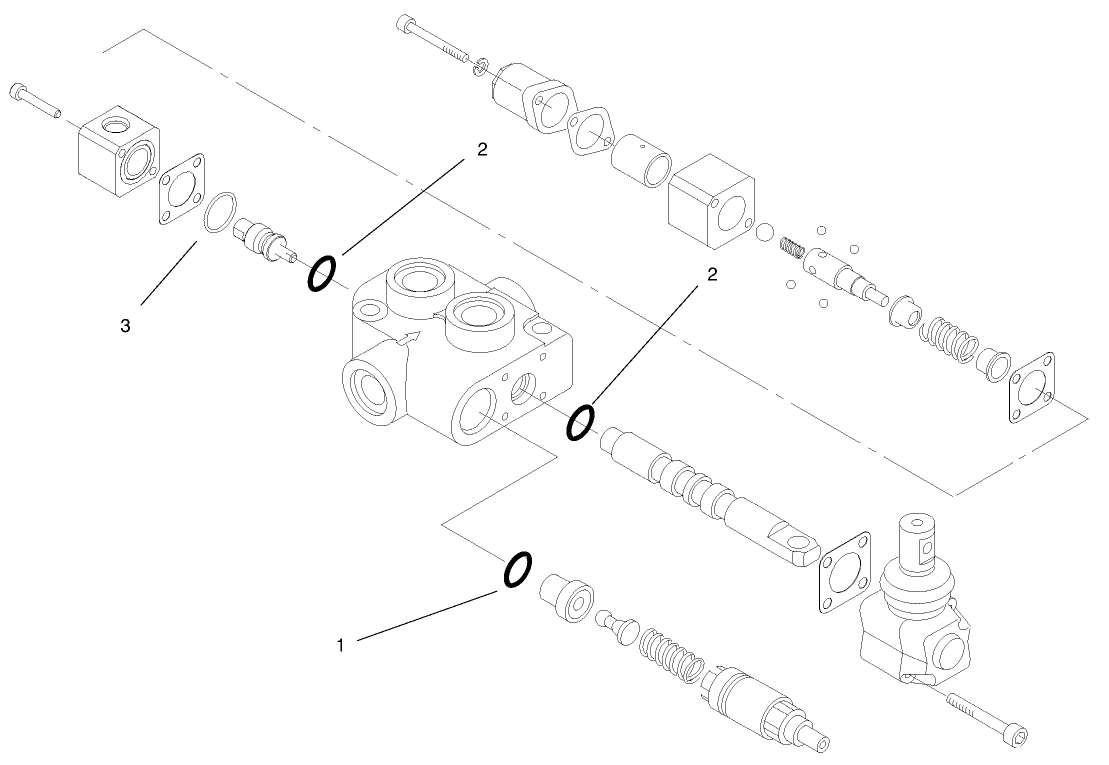 2
3
2
1