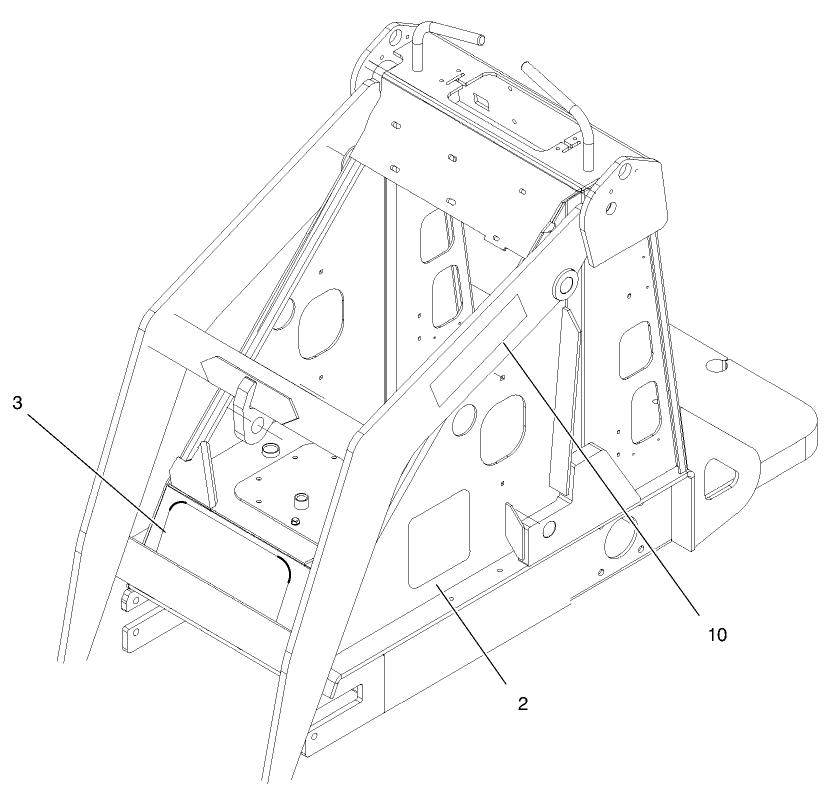 3

10

2