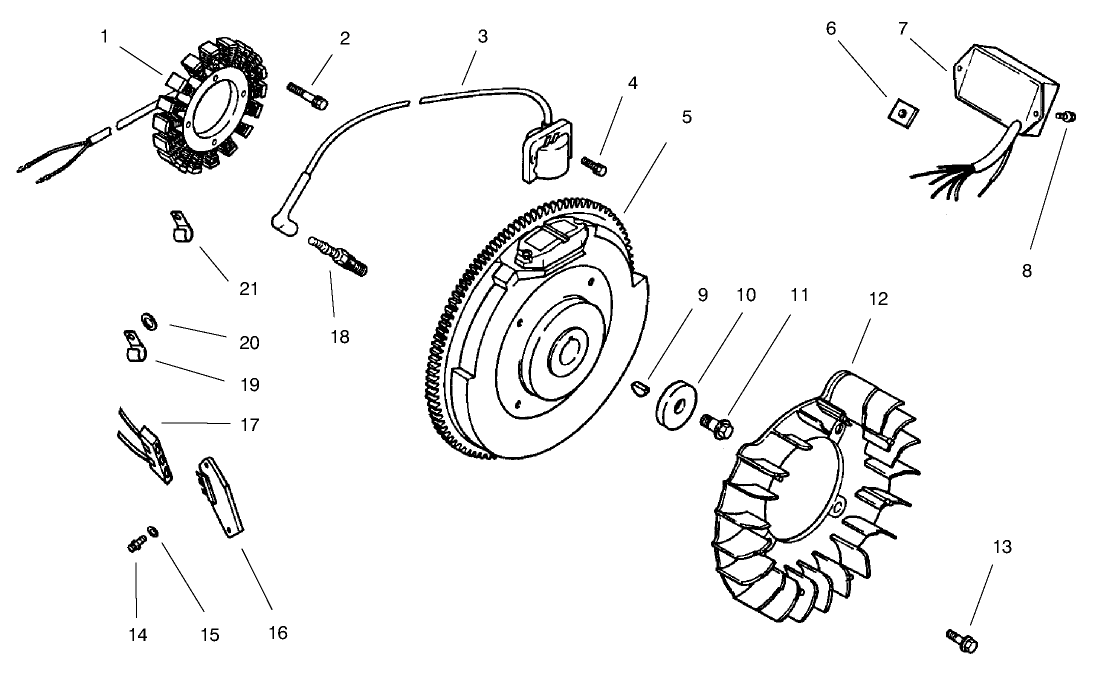 1
2
3
4
5
6
7
8
21
18
20
19
17
9
10
11
12
13
14
15
16