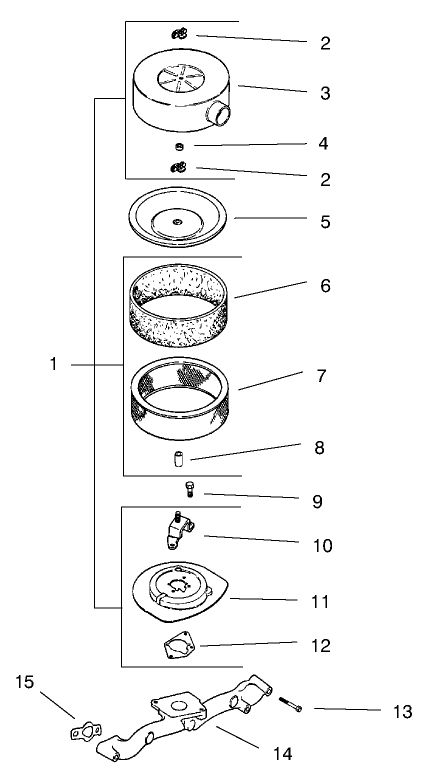 2
3
4
2
5
6
1
7
8
9
10
11
12
15
13
14