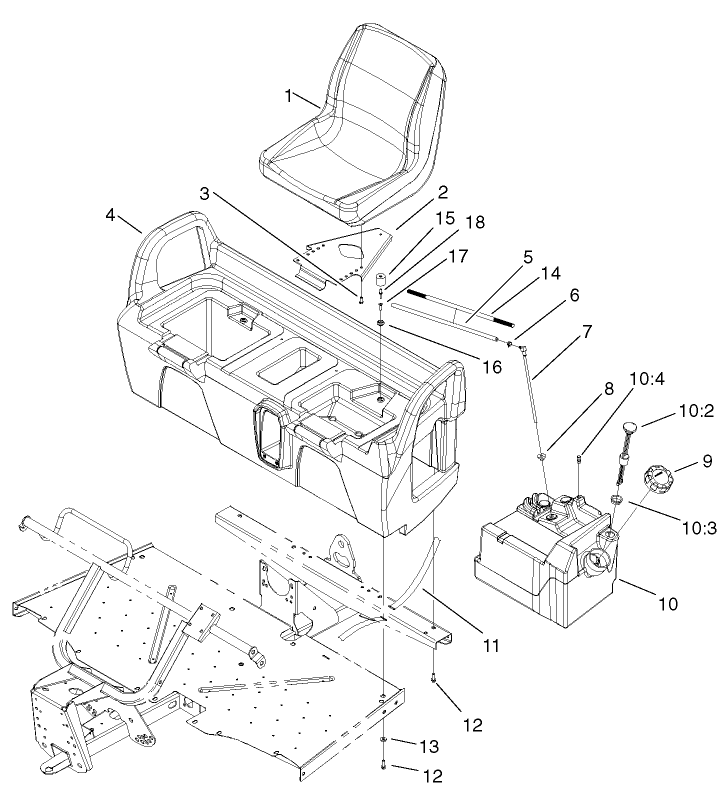 1
2
3
4
15
18
17
5
14
6
7
16
8
10:4
10:2
9
10:3
10
11
12
13
12