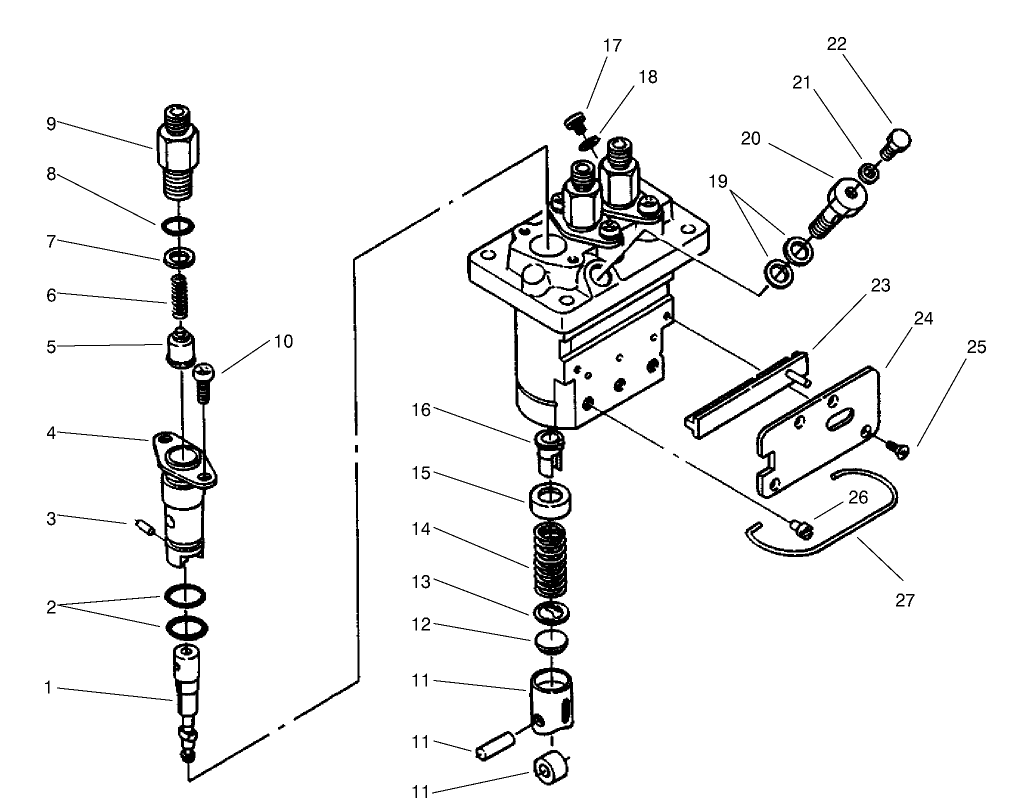 9
8
7
6
5
10
4
3
2
1
17
18
22
21
20
19
23
24
25
16
15
14
13
12
11
11
11
26
27