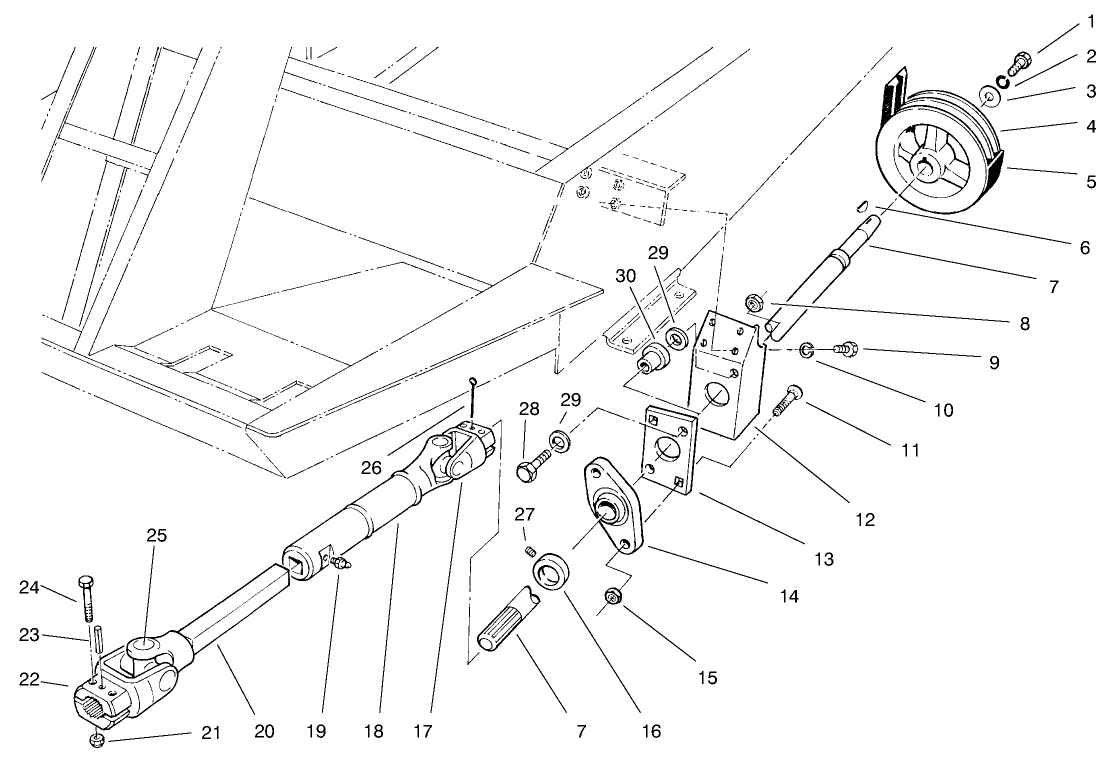 1
2
3
4
5
6
7
8
9
10
11
12
13
14
15
16
7
17
18
19
20
21
22
23
24
25
26
27
28
29
29
30