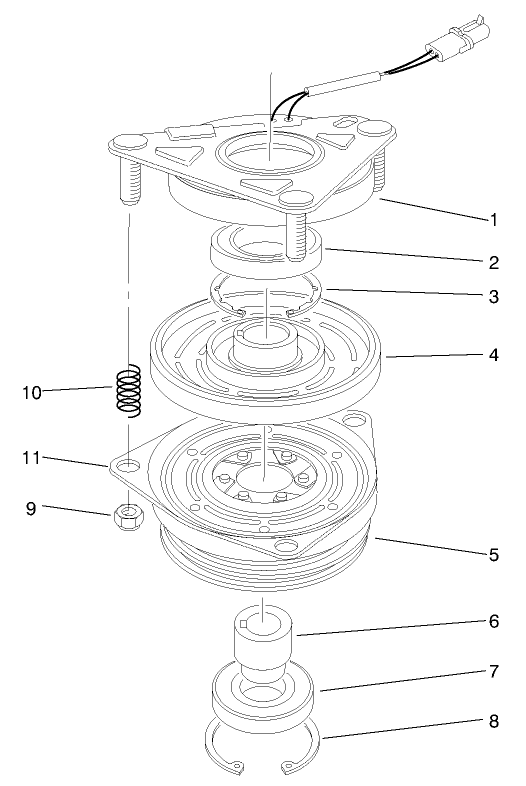 1
2
3
4
10
11
9
5
6
7
8