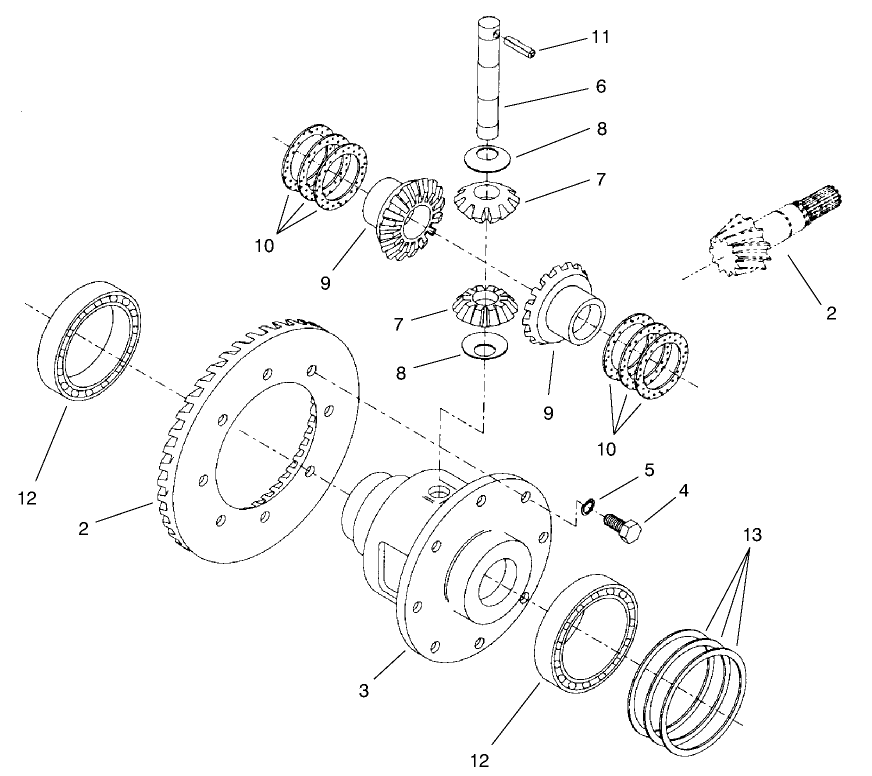 11
6
8
7
10
9
2
7
8
9
10
12
2
5
4
13
3
12