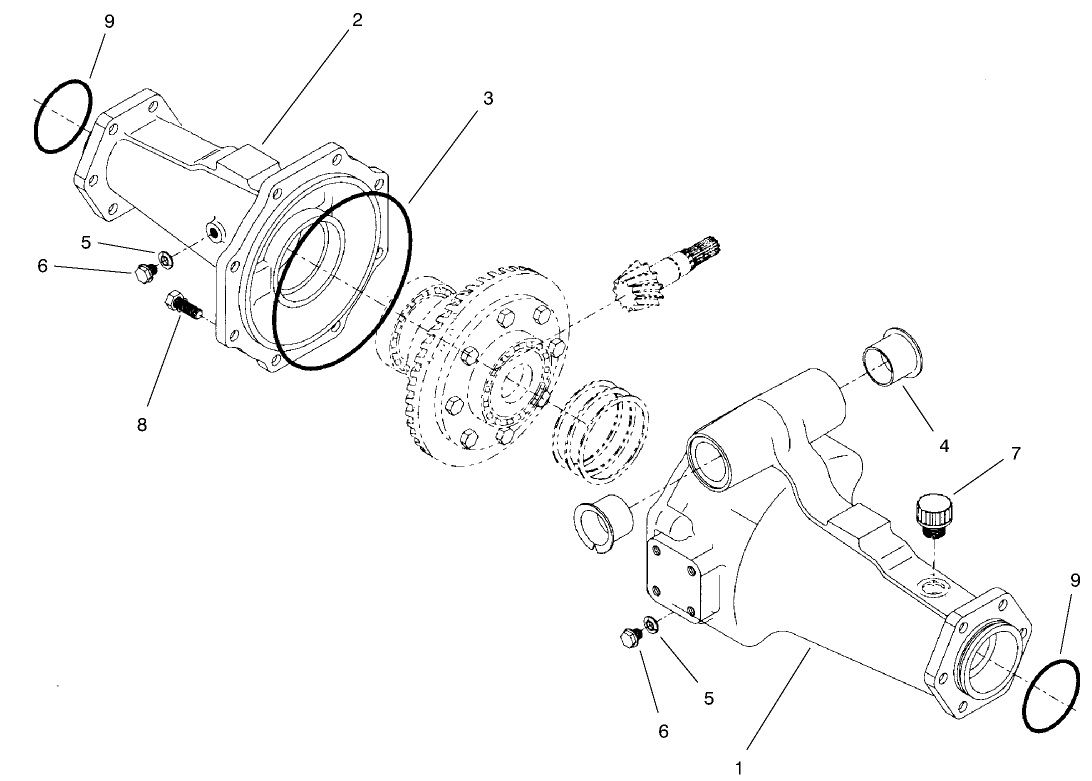 9
2
3
5
6
8
4
7
9
5
6
1