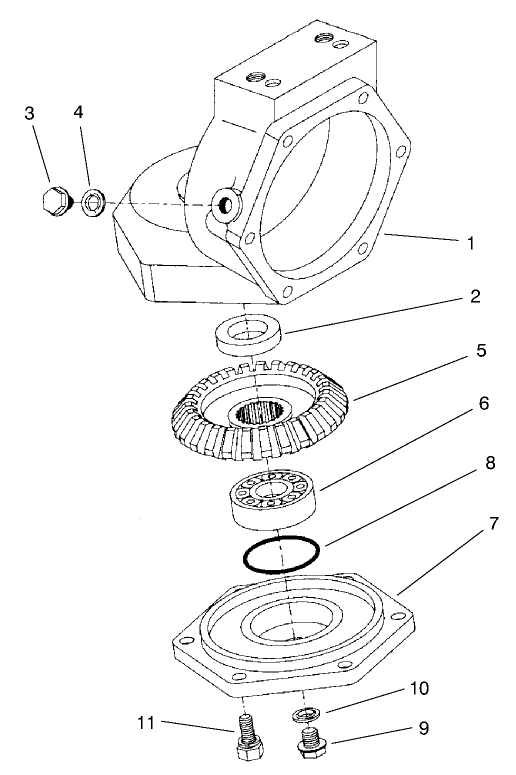 3
4
1
2
5
6
8
7
10
11
9