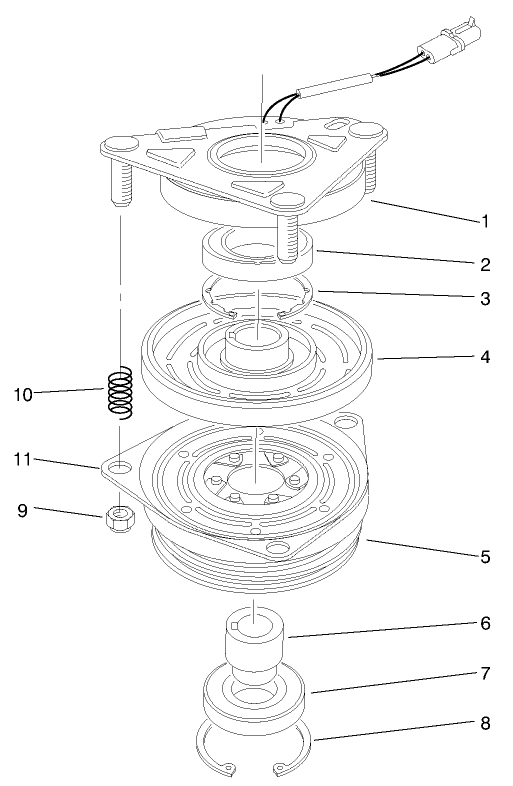 1
2
3
4
10
11
9
5
6
7
8