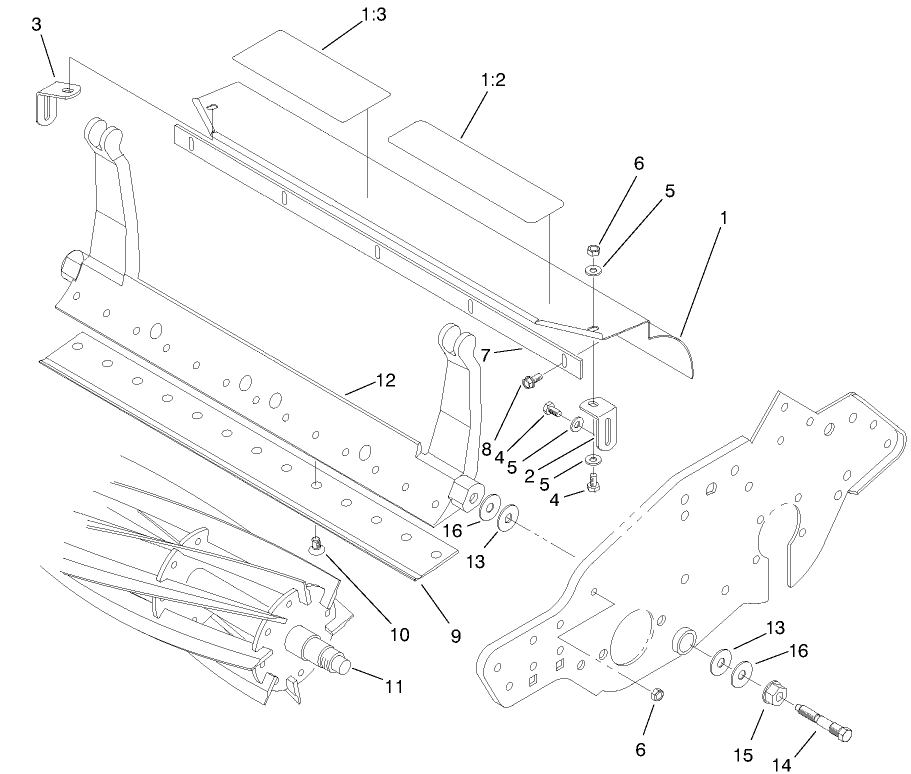 3
1:3
1:2
6
5
1
7
12
8
4
5
2
5
4
16
13
10
9
11
13
16
6
15
14