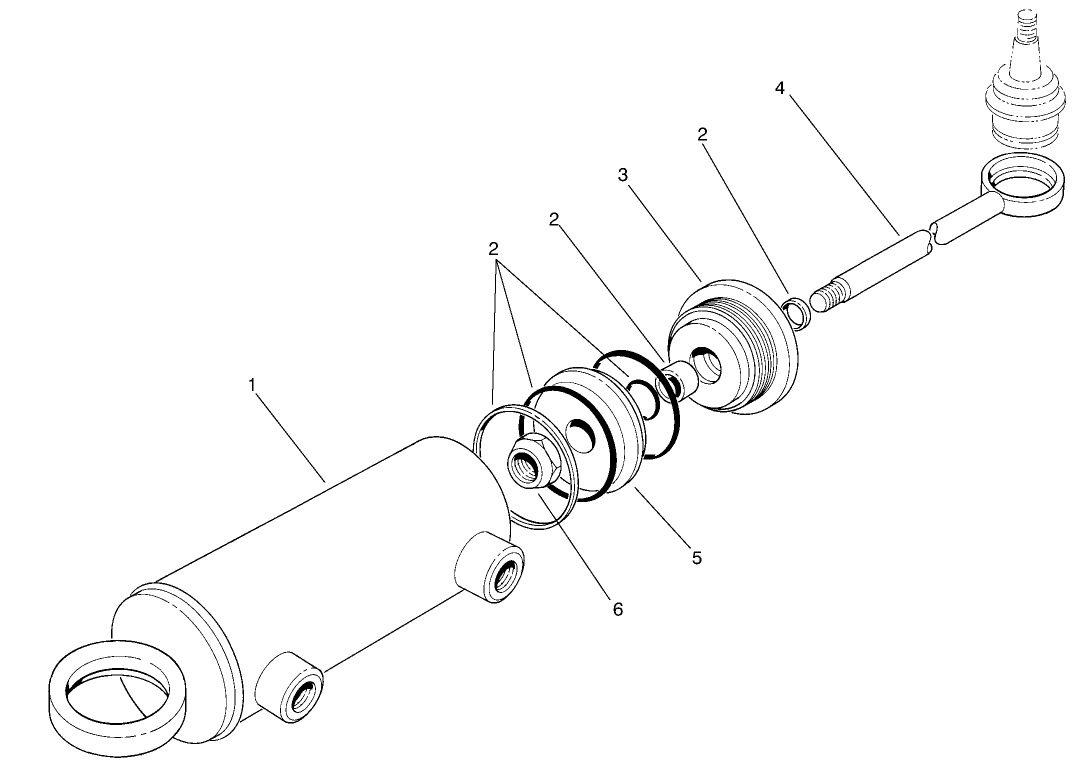 4
2
3
2
2
1
5
6