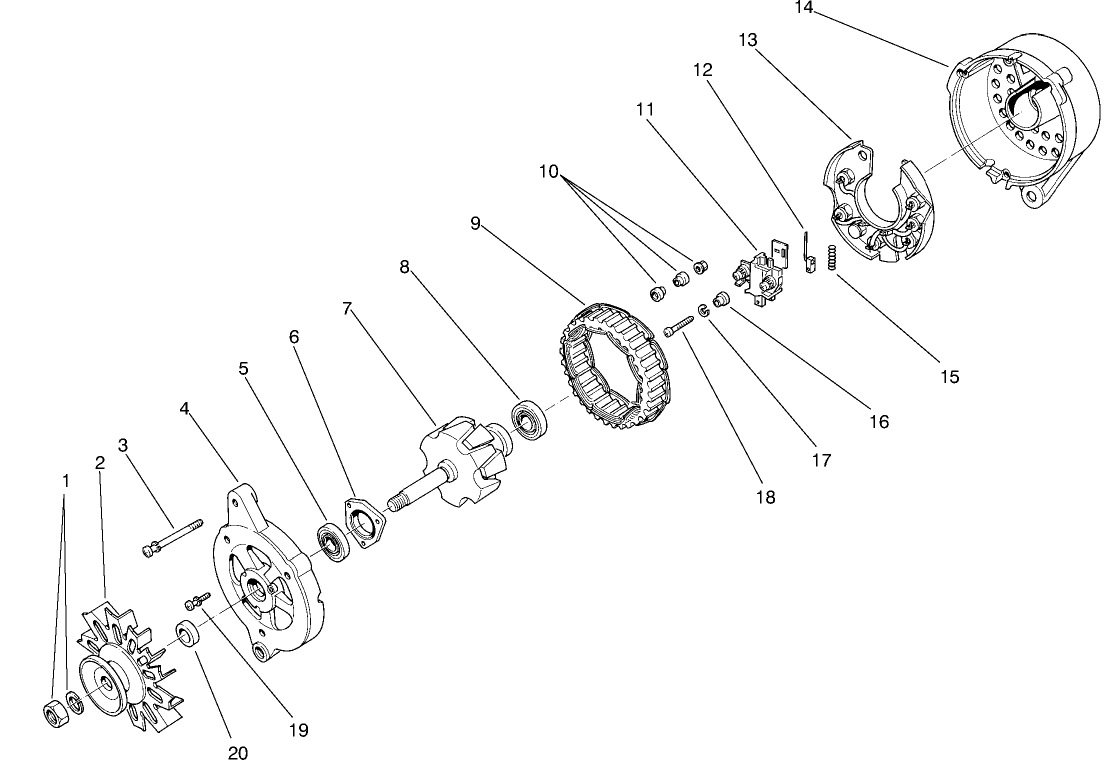 14
13
12
11
10
9
8
7
6
5
4
3
2
1
15
16
17
18
19
20