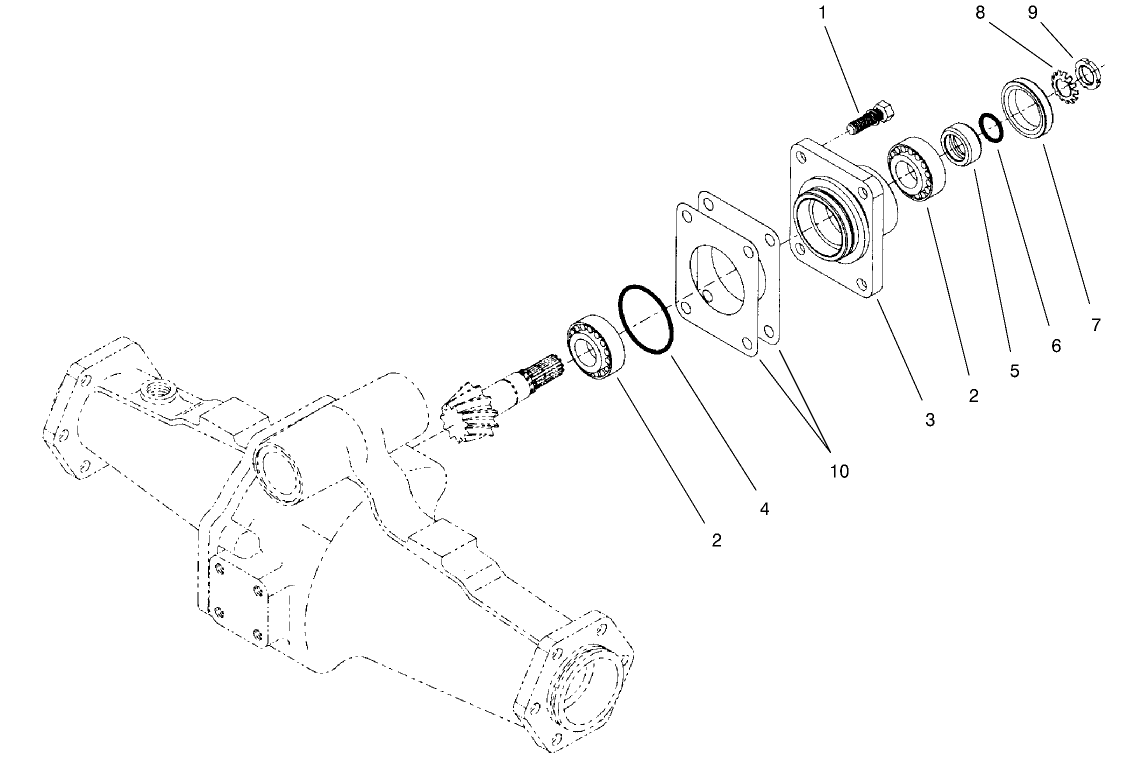 1
8
9
7
6
5
2
3
10
4
2