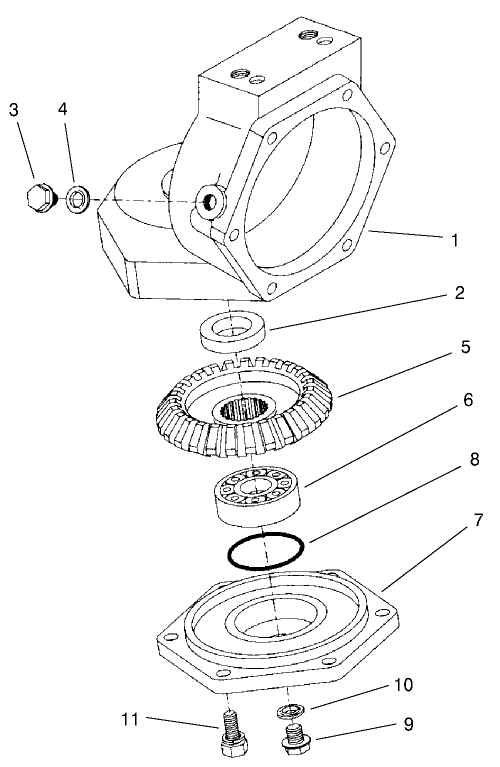 3
4
1
2
5
6
8
7
10
11
9