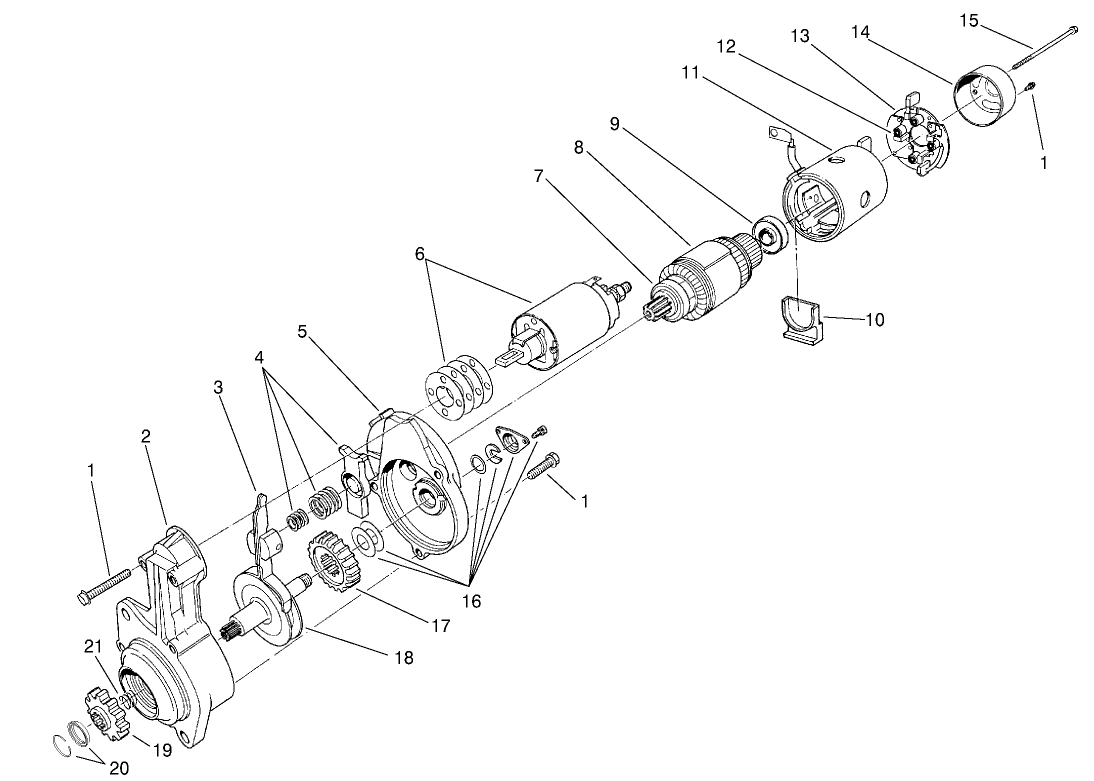 15
14
13
12
11
1
9
8
7
6
10
5
4
3
2
1
1
16
17
18
21
19
20