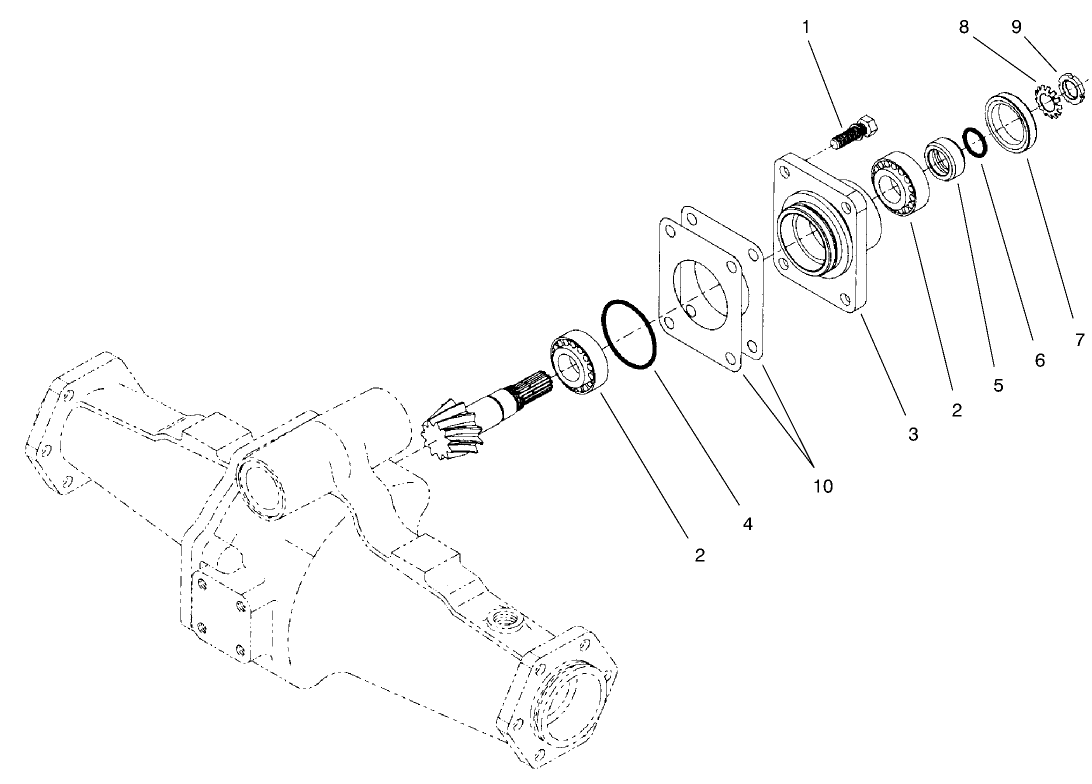 1
8
9
7
6
5
2
3
10
4
2