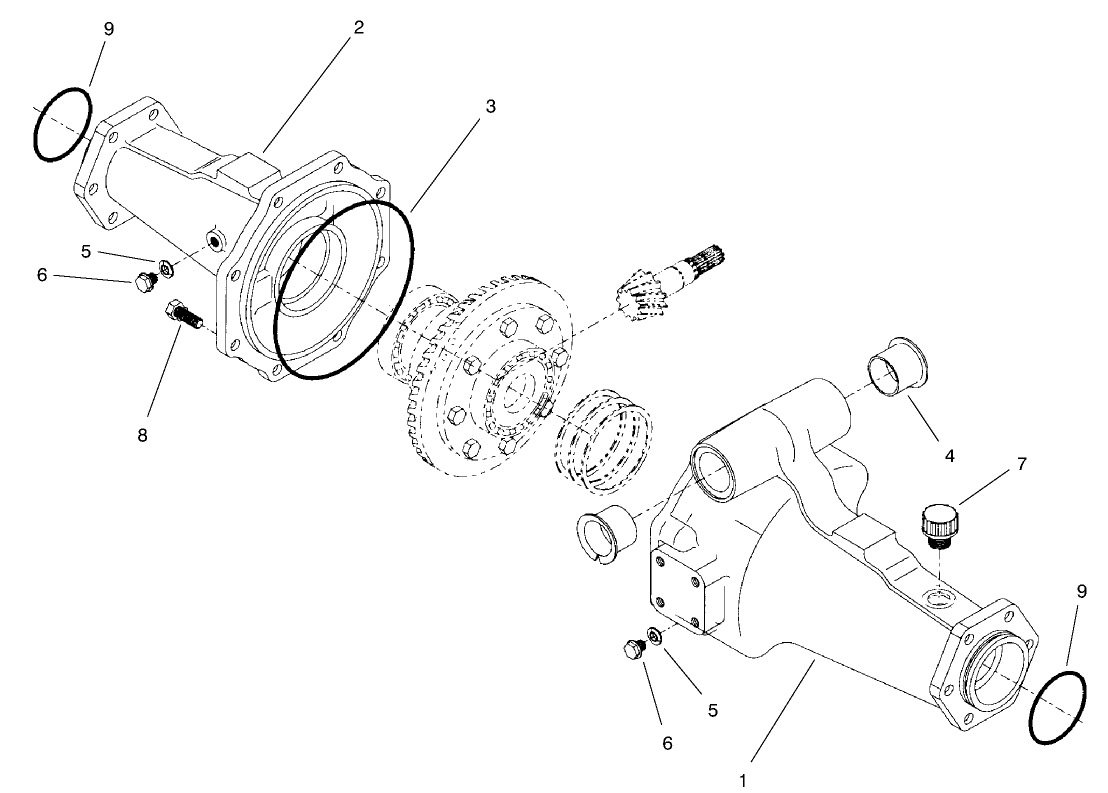 9
2
3
5
6
8
4
7
9
5
6
1