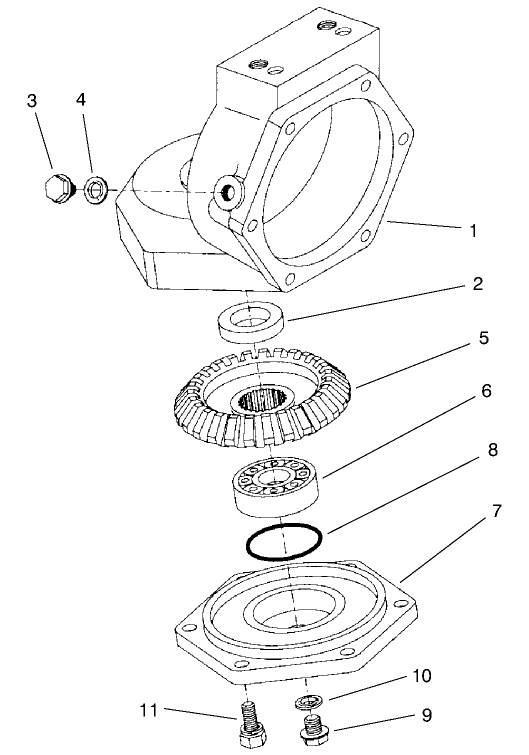 3
4
1
2
5
6
8
7
10
11
9