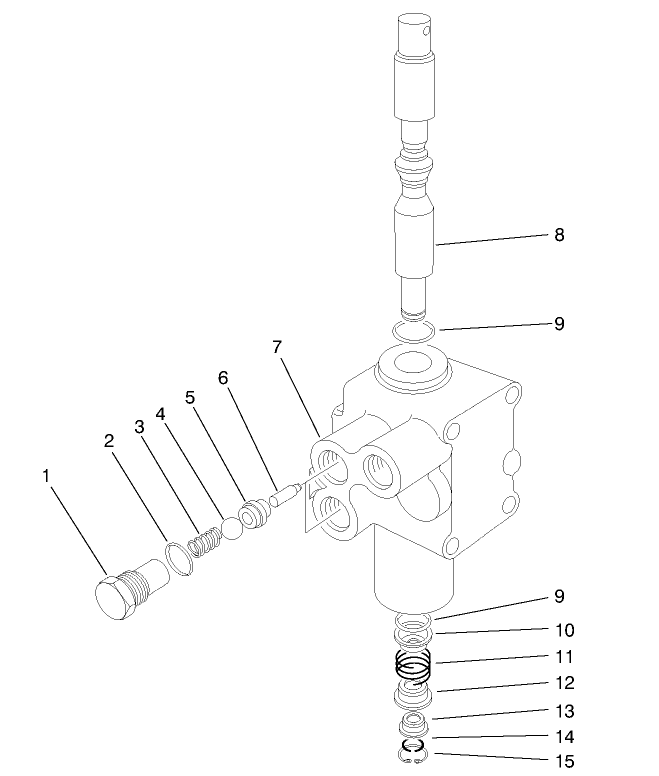 8
9
7
6
5
4
3
2
1
9
10
11
12
13
14
15