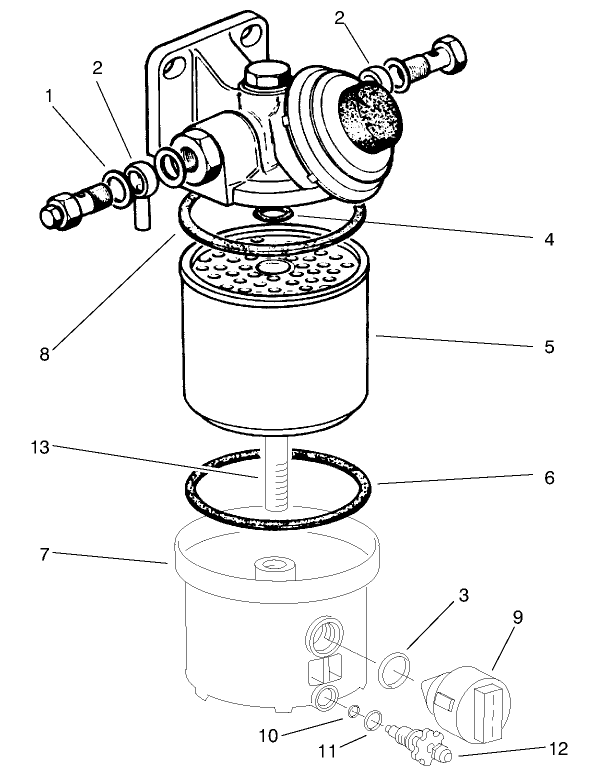 2
2
1
4
8
5
13
6
7
3
9
10
11
12