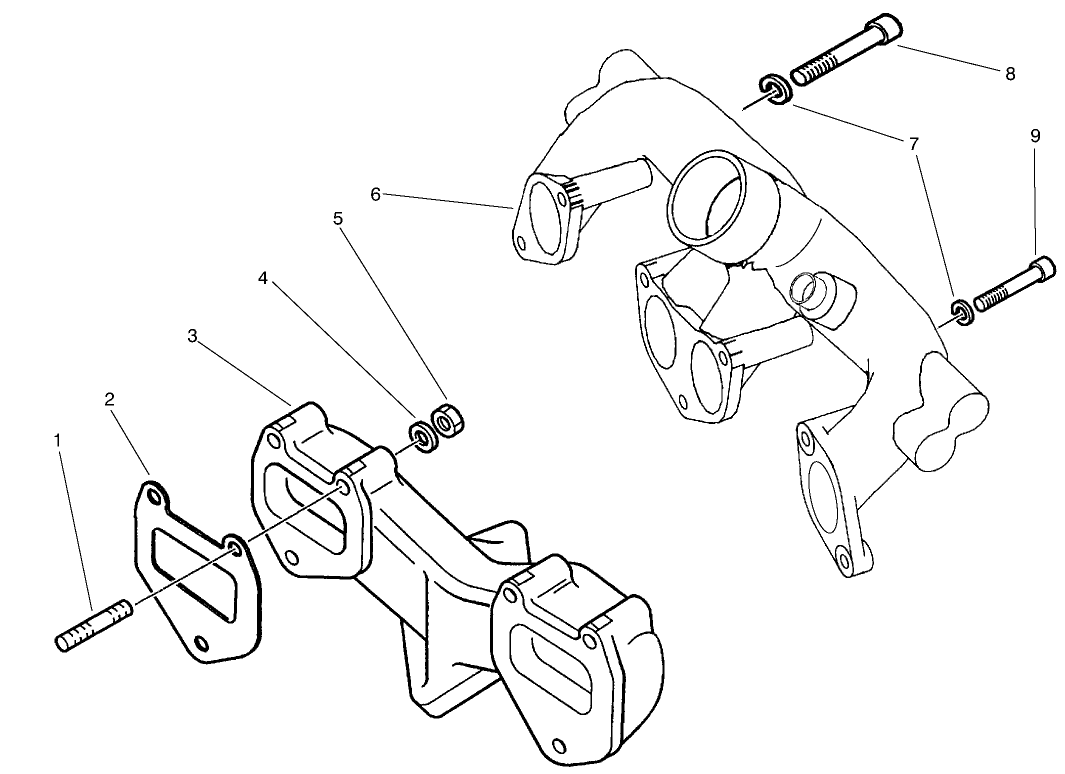 8
7
9
6
5
4
3
2
1