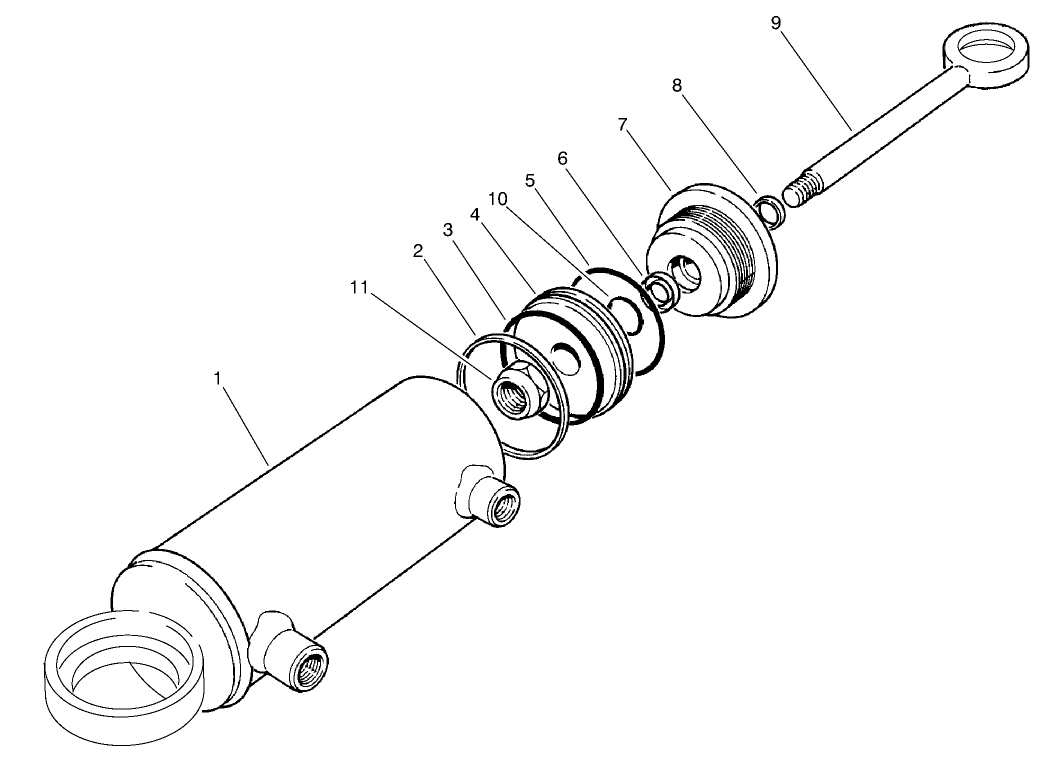 9
8
7
6
5
10
4
3
2
11
1