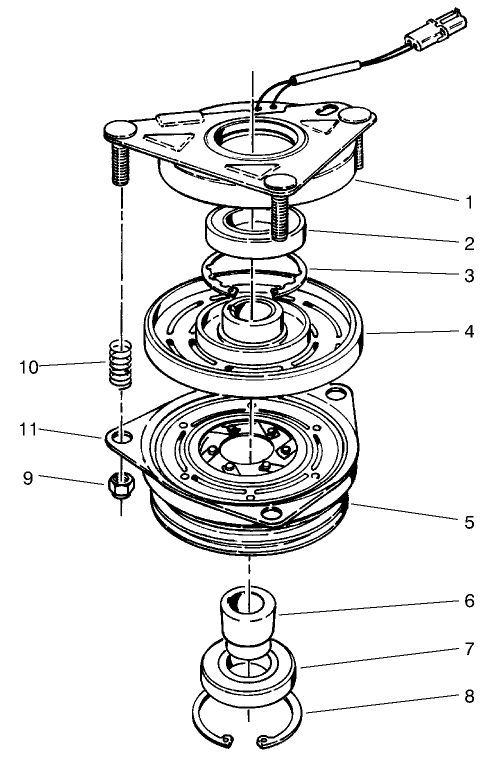 1
2
3
4
10
11
9
5
6
7
8